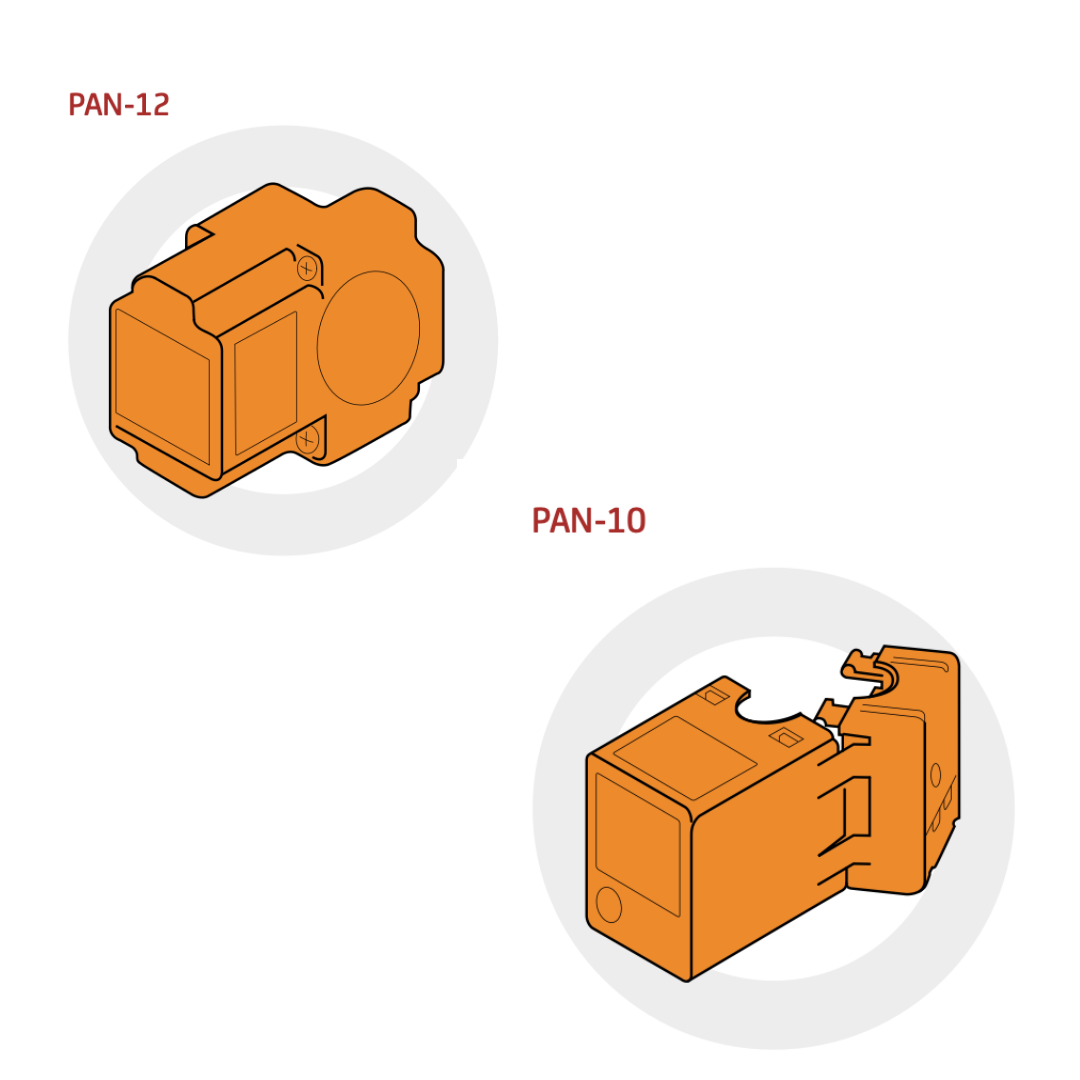 PAN-12

PAN-10